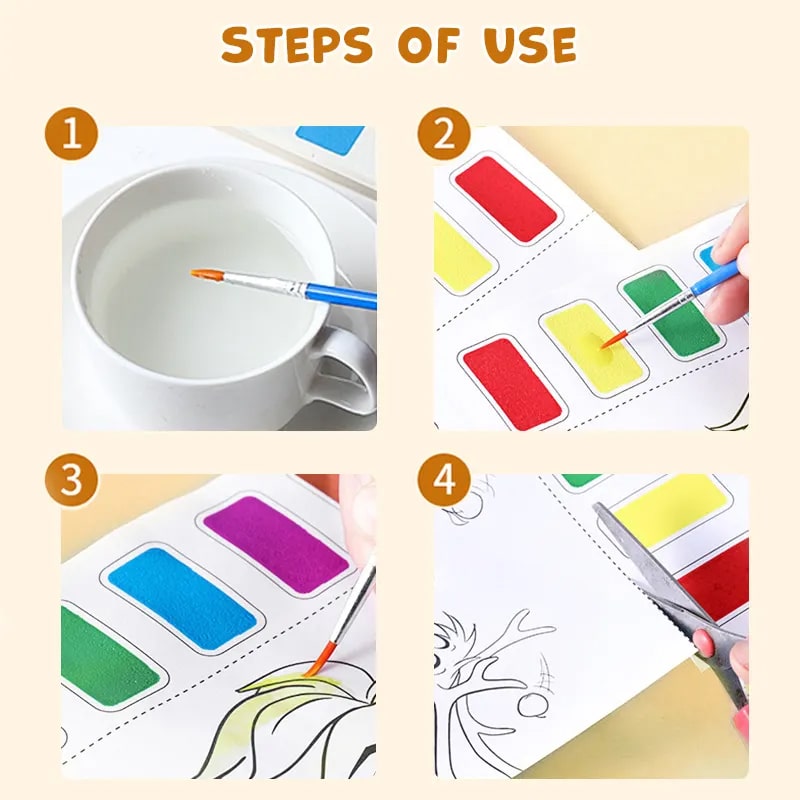 STEPS OF USE

1

2

3

4