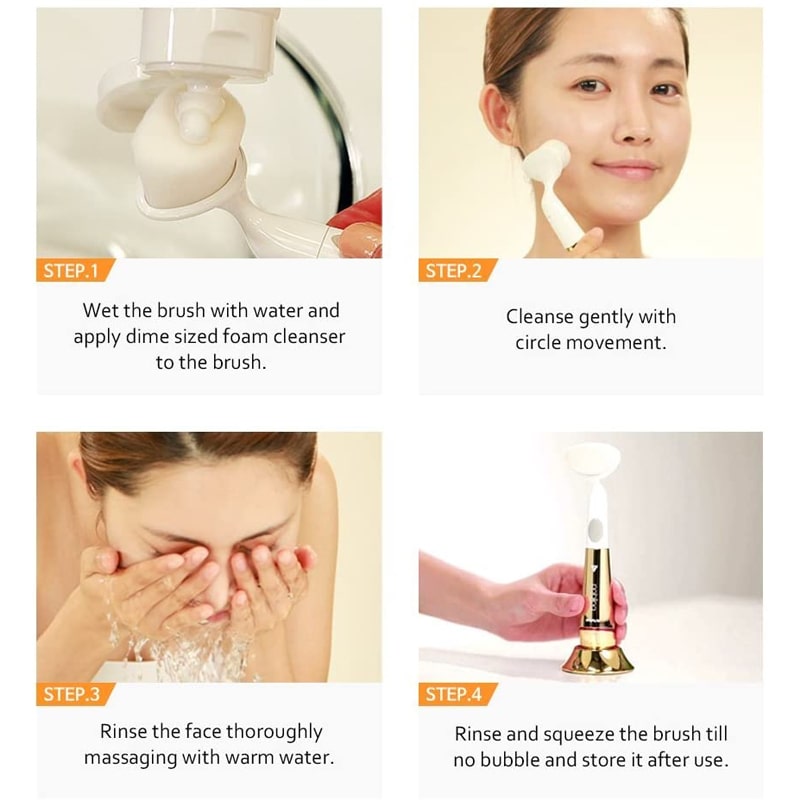 STEP.1

Wet the brush with water and apply dime sized foam cleanser to the brush.

STEP.2

Cleanse gently with circle movement.

STEP.3

Rinse the face thoroughly massaging with warm water.

STEP.4

Rinse and squeeze the brush till no bubble and store it after use.